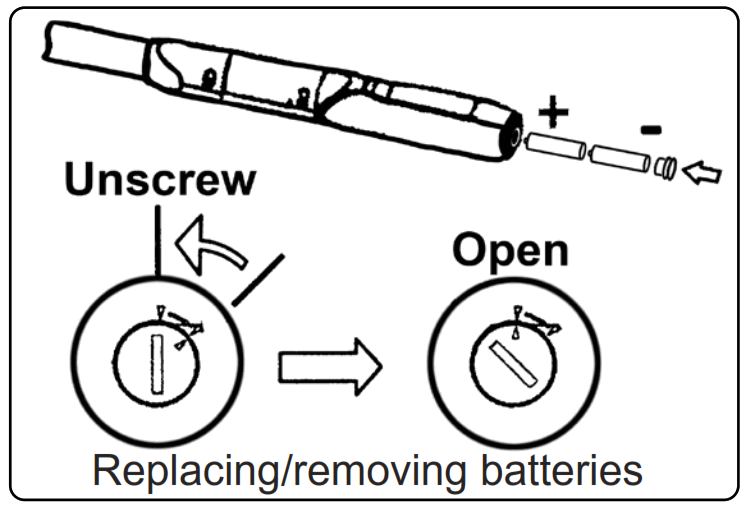 +
-
Unscrew
Open
Replacing/removing batteries