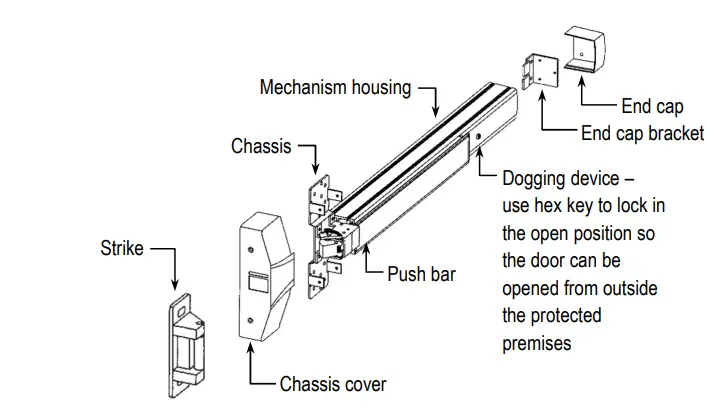 Mechanism housing

End cap

End cap bracket

Chassis

Dogging device – use hex key to lock in the open position so the door can be opened from outside the protected premises

Strike

Push bar

Chassis cover