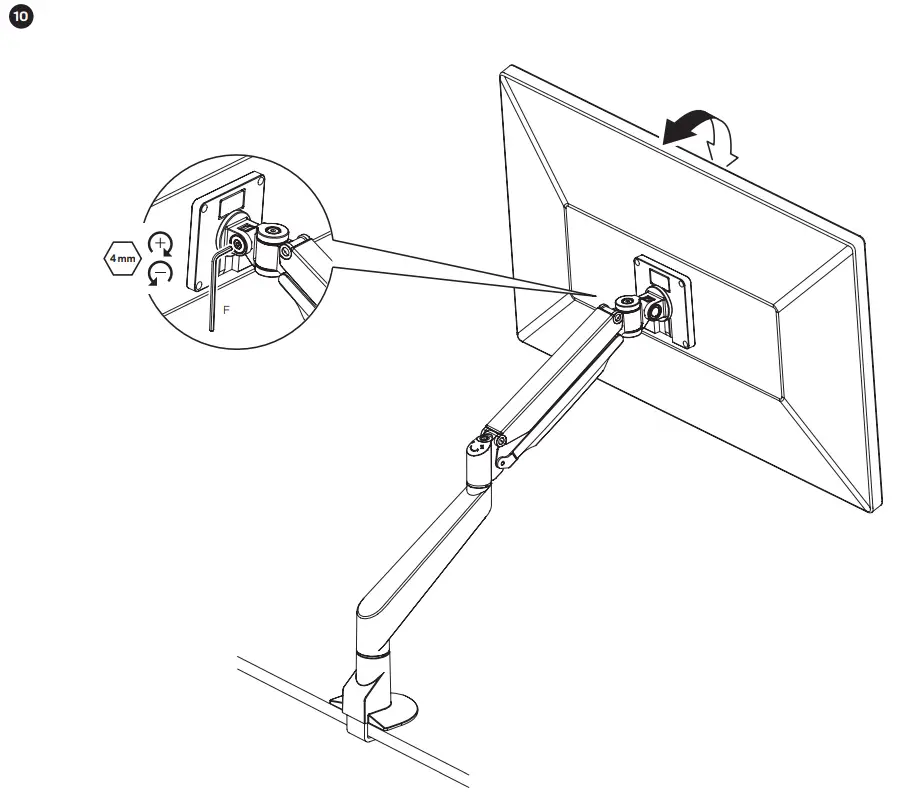 10

4 mm

+

−

F