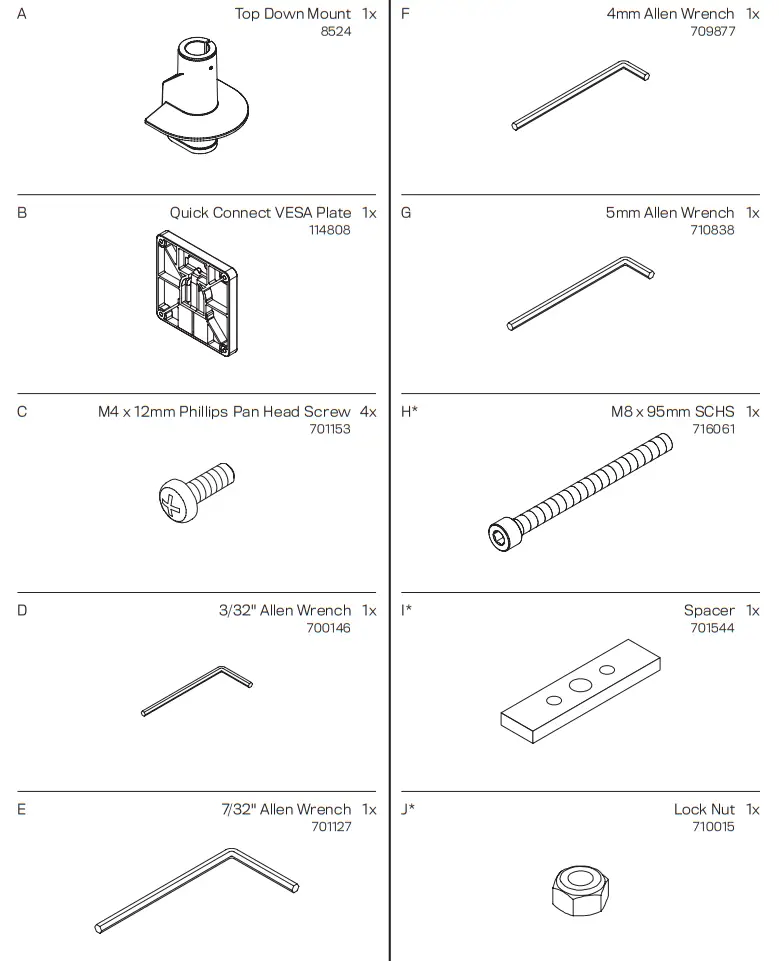 A
Top Down Mount 1x
8524

B
Quick Connect VESA Plate 1x
114808

C
M4 x 12mm Phillips Pan Head Screw 4x
701153

D
3/32" Allen Wrench 1x
700146

E
7/32" Allen Wrench 1x
701127

F
4mm Allen Wrench 1x
709877

G
5mm Allen Wrench 1x
710838

H*
M8 x 95mm SCHS 1x
716061

I*
Spacer 1x
701544

J*
Lock Nut 1x
710015