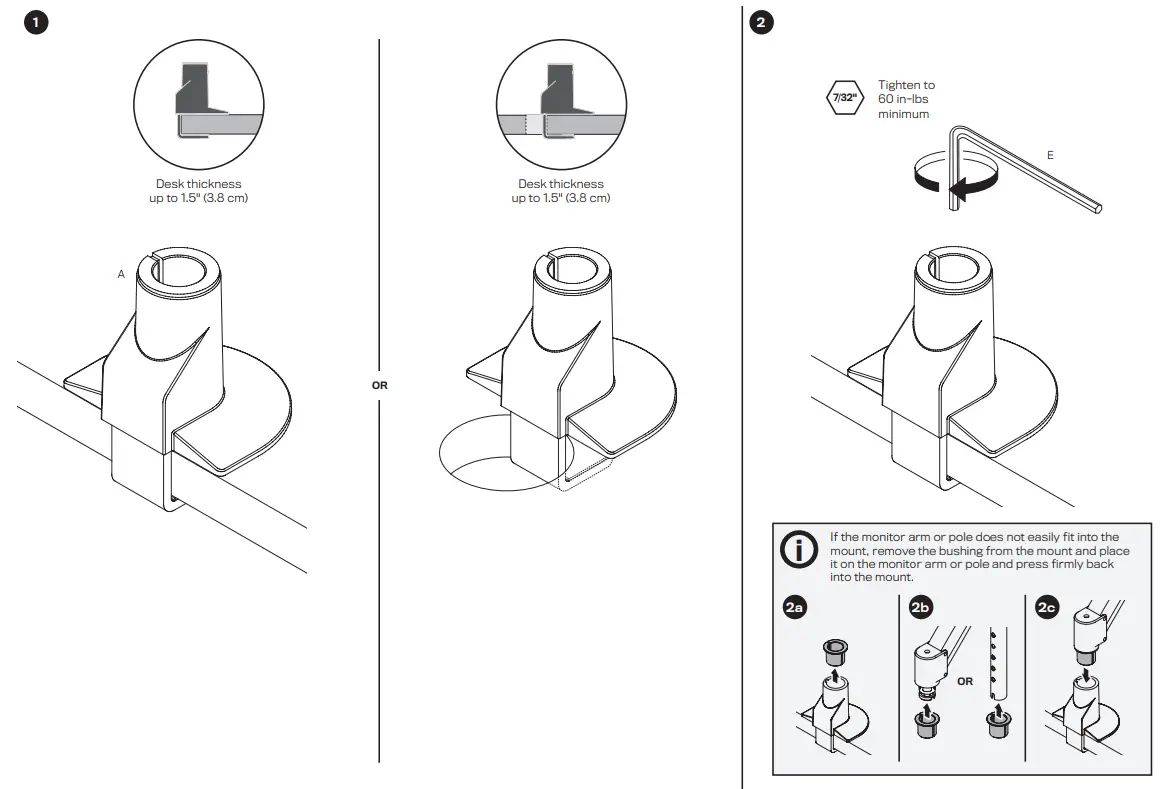 1

Desk thickness up to 1.5" (3.8 cm)

A

OR

Desk thickness up to 1.5" (3.8 cm)

2

7/32"

Tighten to 60 in-lbs minimum

E

If the monitor arm or pole does not easily fit into the mount, remove the bushing from the mount and place it on the monitor arm or pole and press firmly back into the mount.

2a

2b

OR

2c