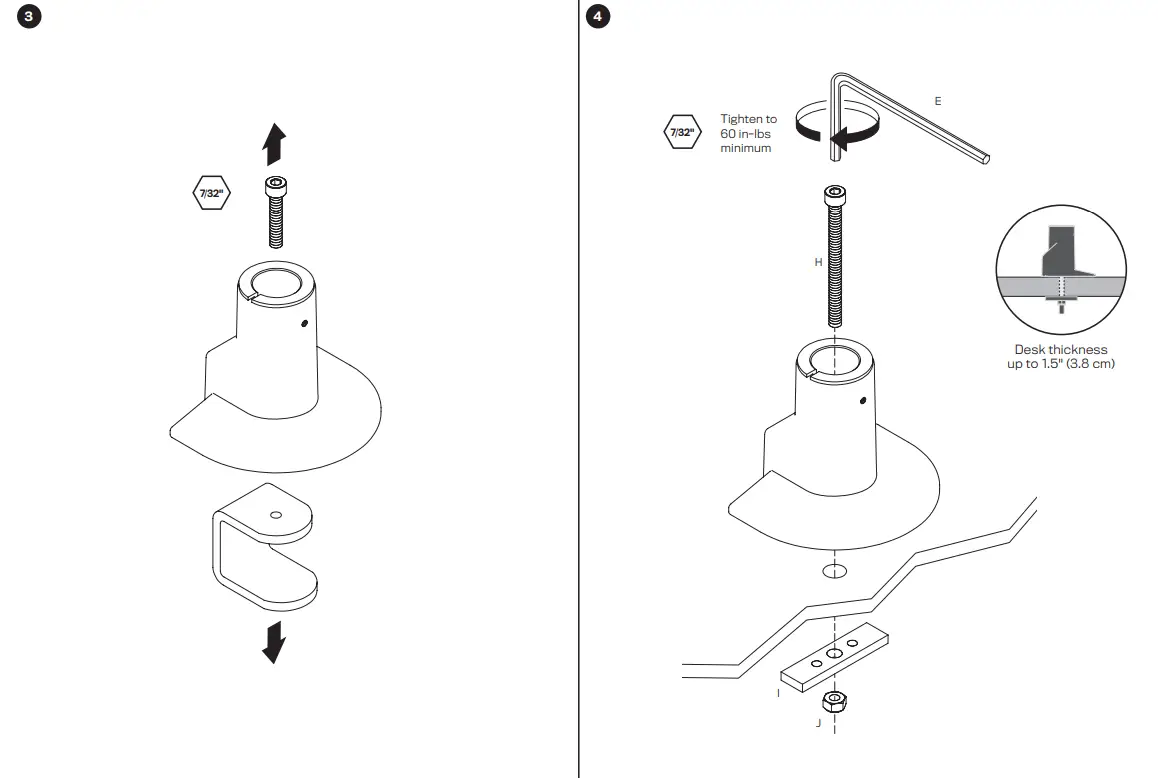 3

7/32"

4

7/32"

Tighten to 60 in-lbs minimum

E

H

Desk thickness up to 1.5" (3.8 cm)

I

J