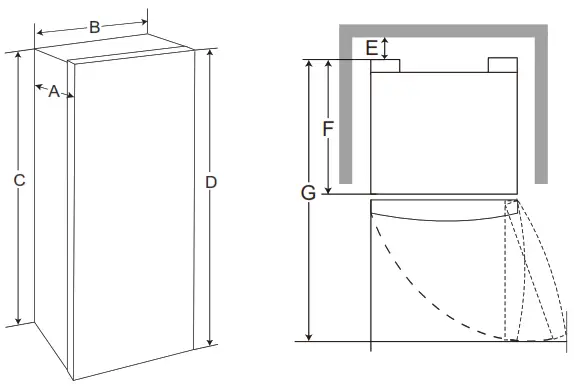 B
A
C
D
E
F
G