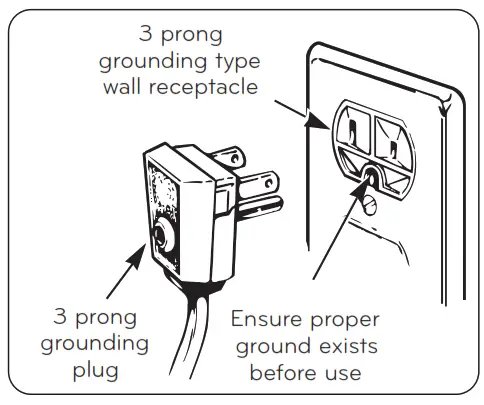 3 prong grounding type wall receptacle

3 prong grounding plug

Ensure proper ground exists before use