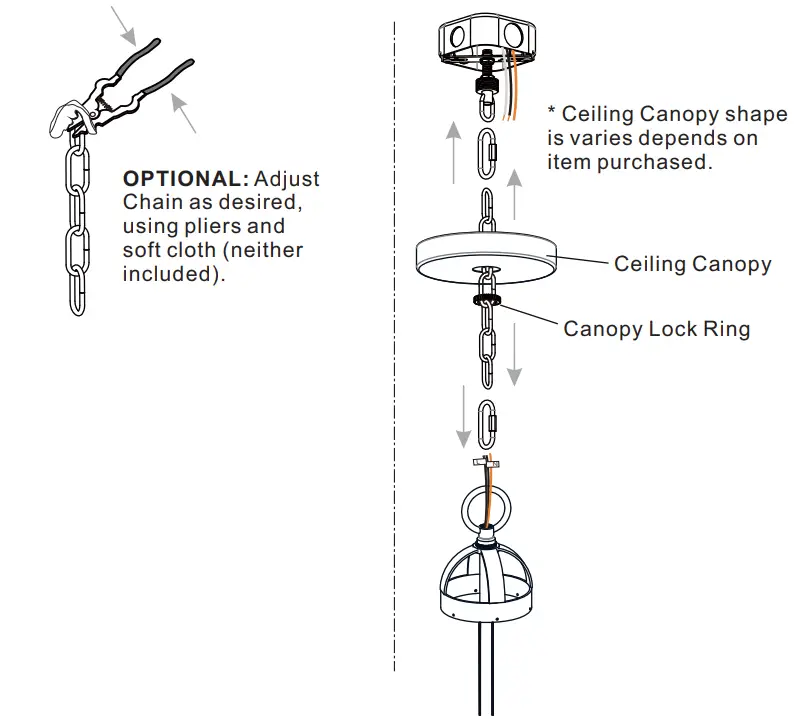 OPTIONAL: Adjust Chain as desired, using pliers and soft cloth (neither included).

* Ceiling Canopy shape is varies depends on item purchased.

Ceiling Canopy

Canopy Lock Ring