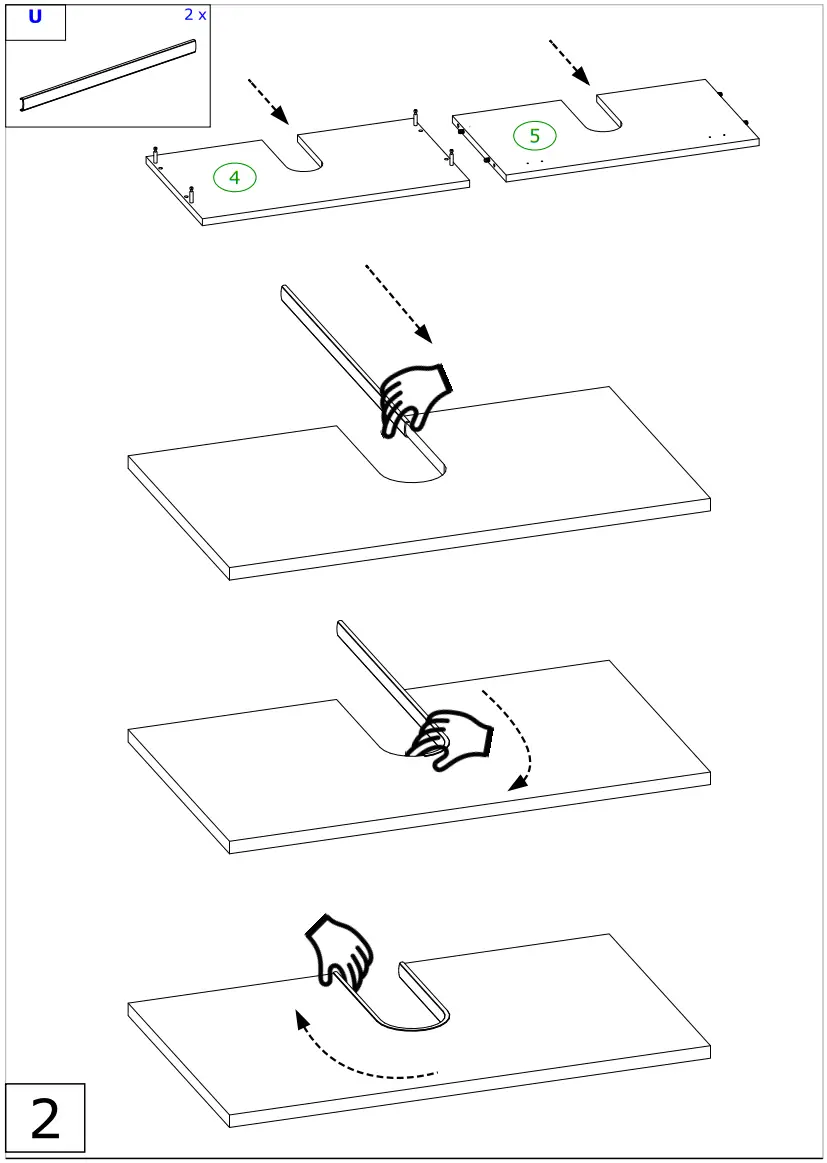 U
2 x
4
5
2