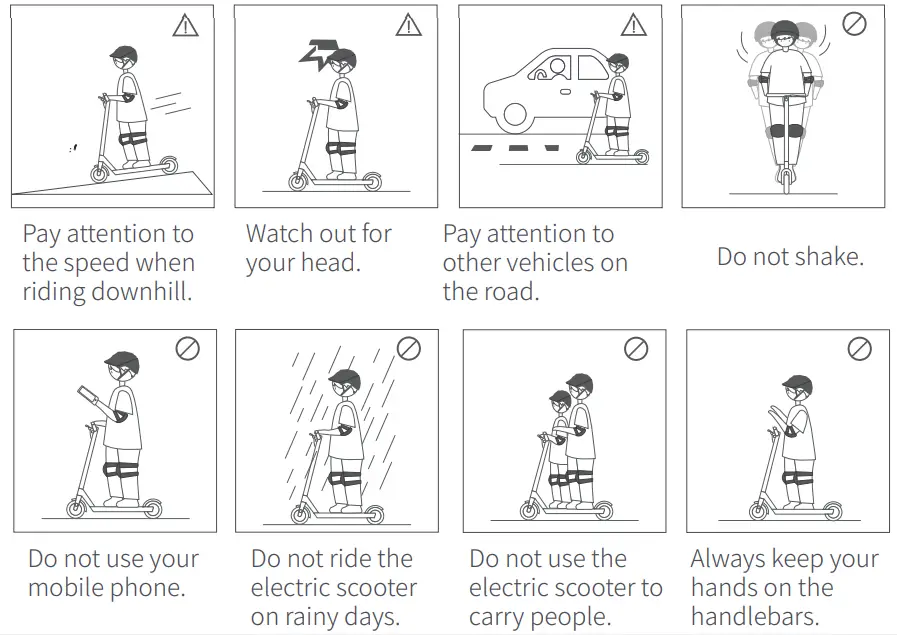 Pay attention to the speed when riding downhill.

Watch out for your head.

Pay attention to other vehicles on the road.

Do not shake.

Do not use your mobile phone.

Do not ride the electric scooter on rainy days.

Do not use the electric scooter to carry people.

Always keep your hands on the handlebars.