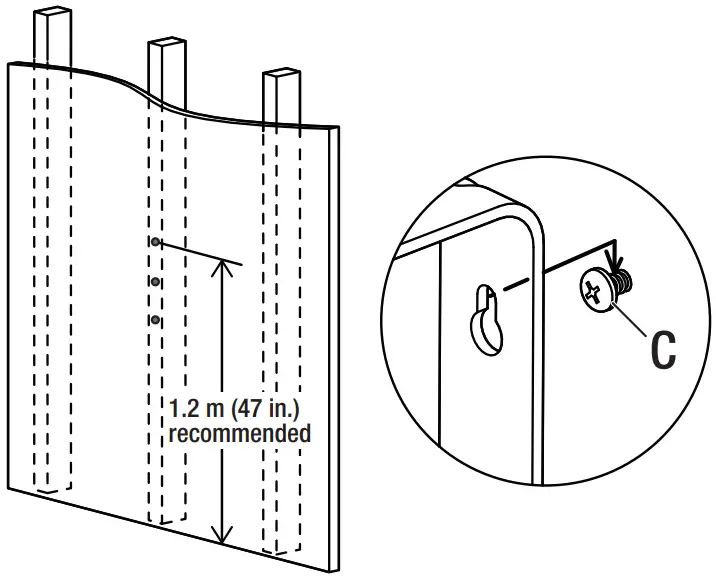 1.2 m (47 in.) recommended

C