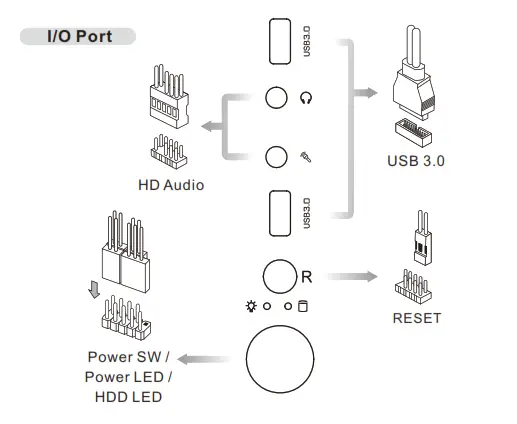 I/O Port

USB3.0

HD Audio

USB 3.0

USB3.0

R

RESET

Power SW / Power LED / HDD LED