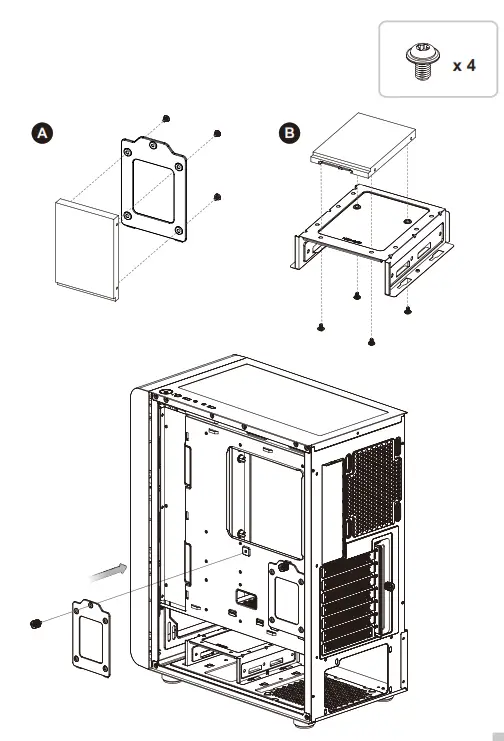 x 4

A

B