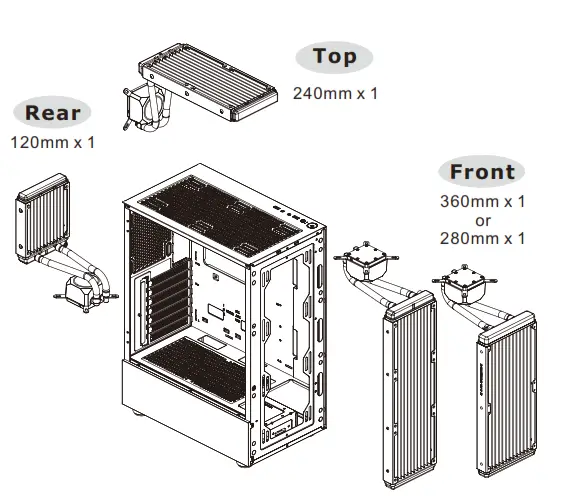 Top
240mm x 1

Rear
120mm x 1

Front
360mm x 1
or
280mm x 1