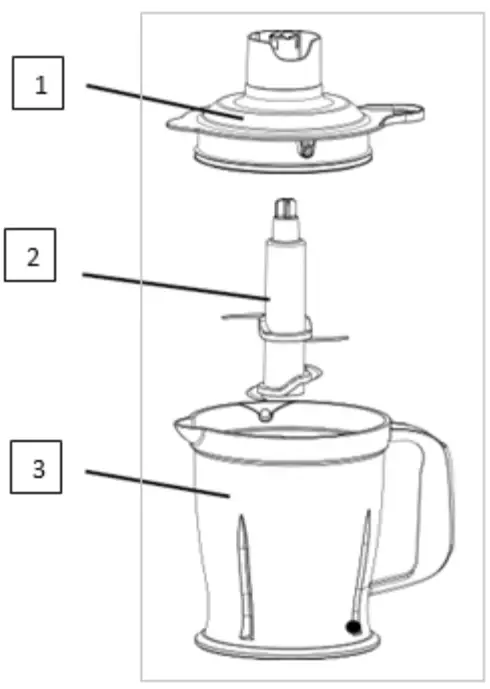 1

2

3