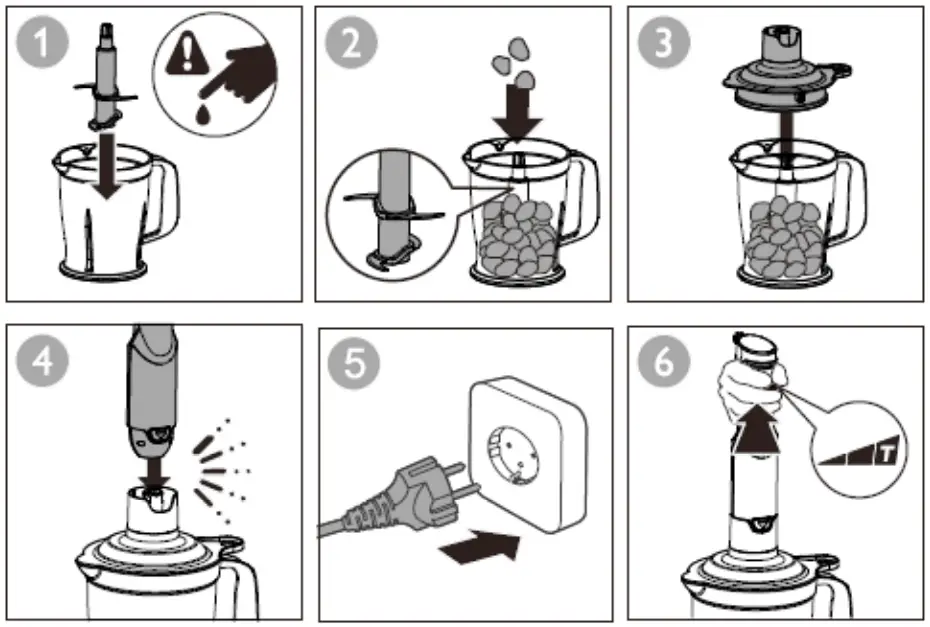 1

2

3

4

5

6

T