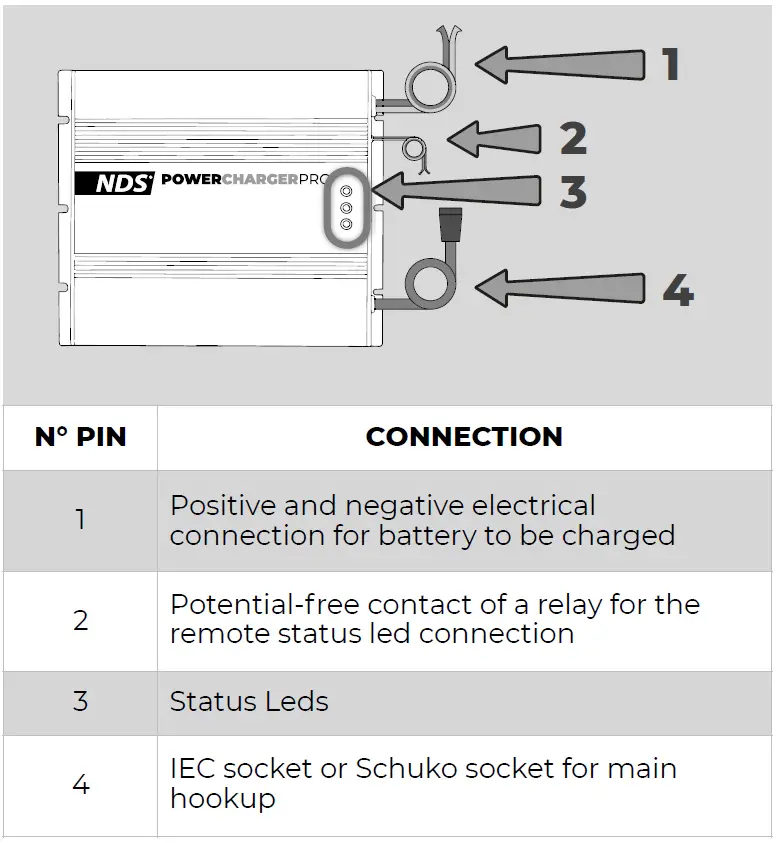 NDS POWERCHARGERPRO

1

2

3

4

| N° PIN | CONNECTION |
|---|---|
| 1 | Positive and negative electrical connection for battery to be charged |
| 2 | Potential-free contact of a relay for the remote status led connection |
| 3 | Status Leds |
| 4 | IEC socket or Schuko socket for main hookup |