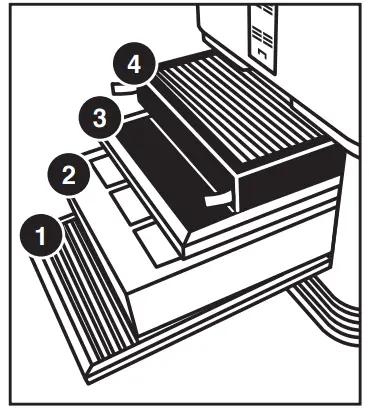 4
3
2
1