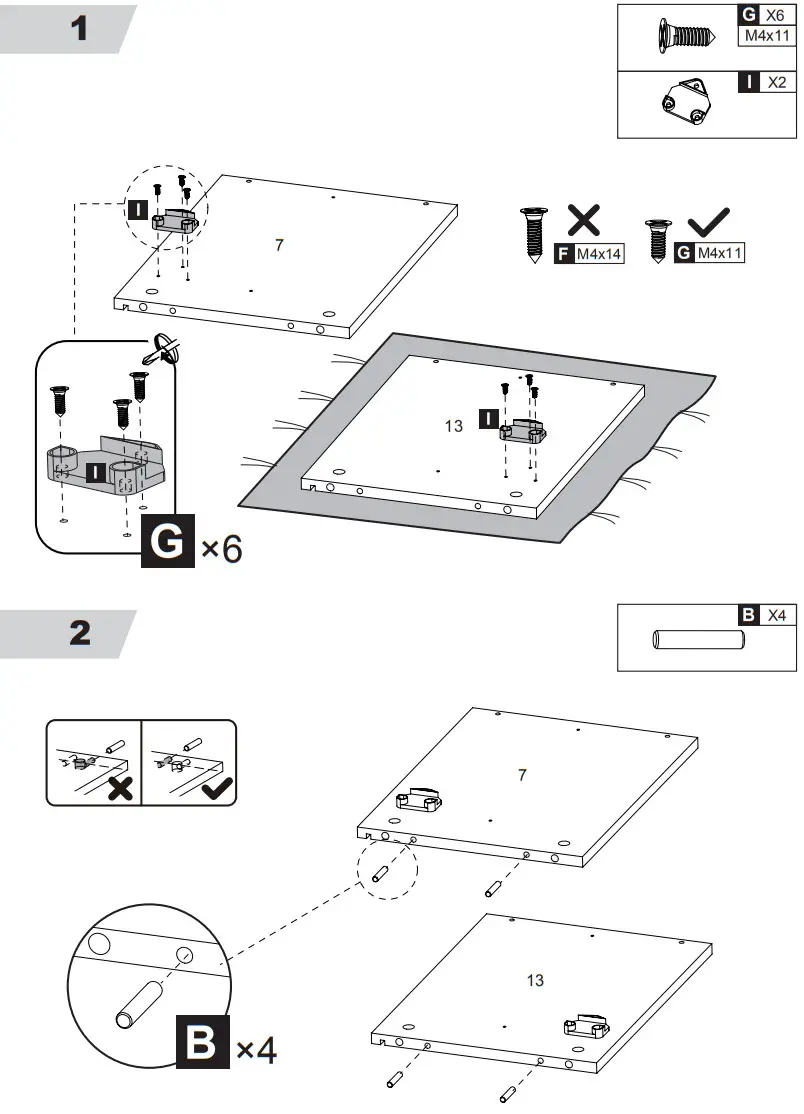 1

G X6
M4x11

I X2

I

7

F M4x14

G M4x11

I

13

I

G ×6

2

B X4

7

13

B ×4