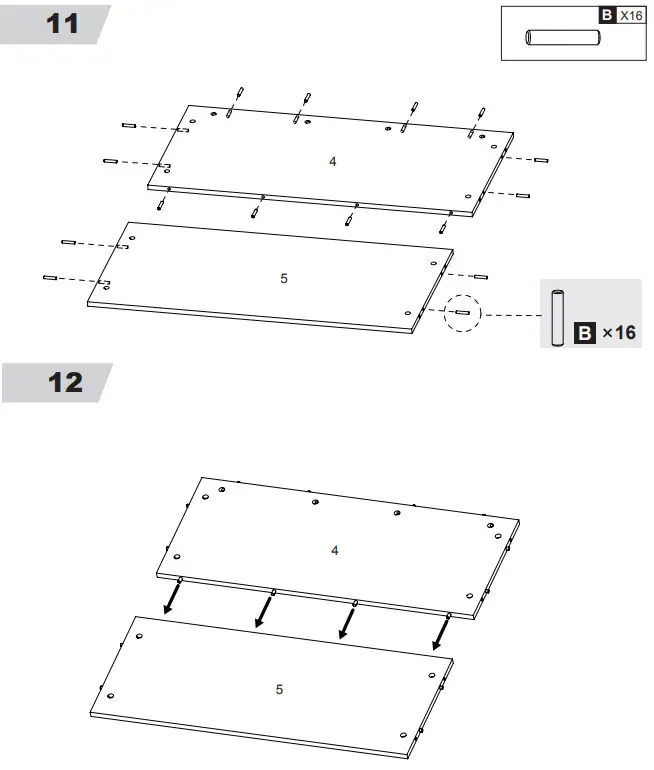 11

B X16

4

5

B ×16

12

4

5