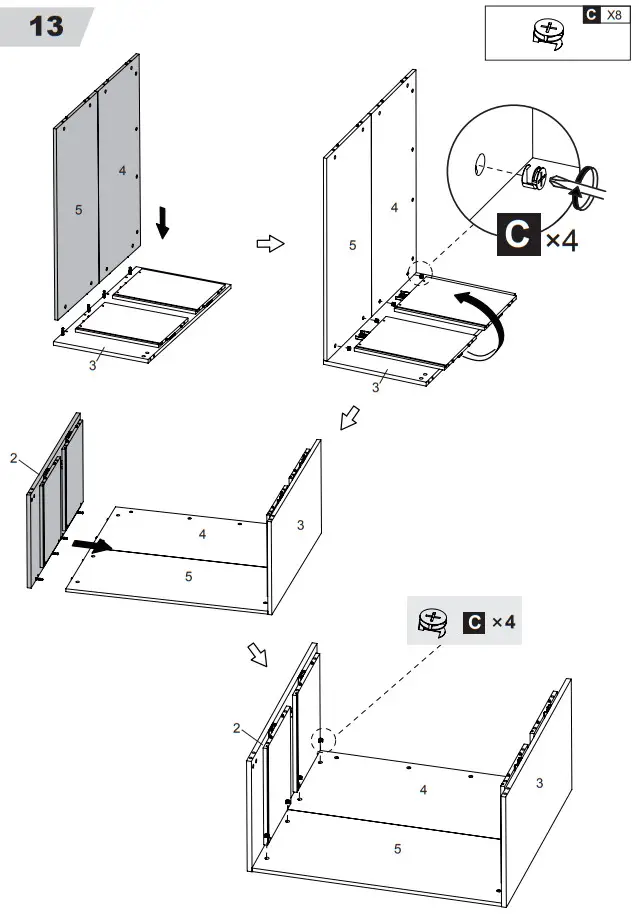 13

C X8

5
4
3

5
4
3

C ×4

2
4
5
3

C ×4

2
4
5
3