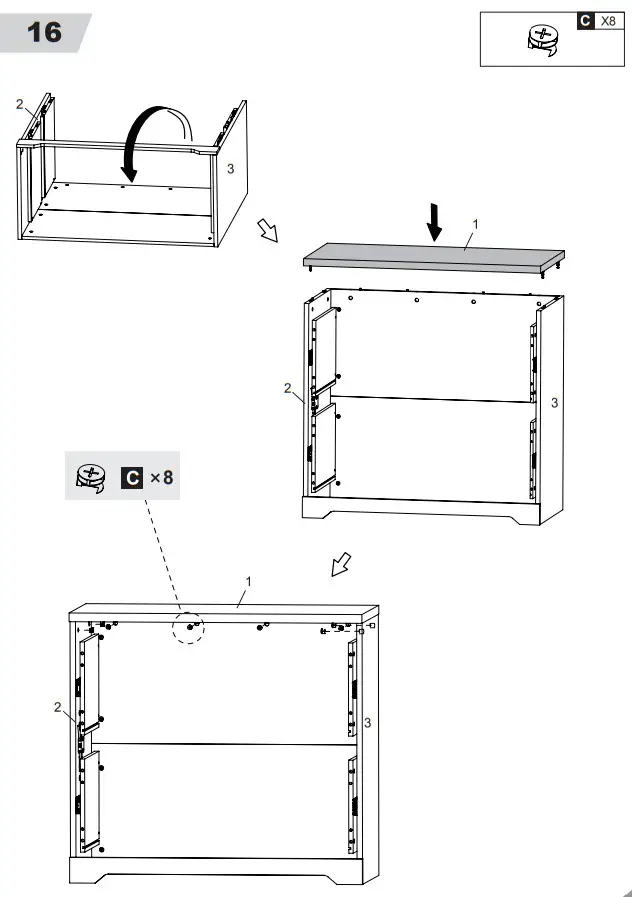 16

C X8

2

3

1

2

3

C ×8

1

2

3