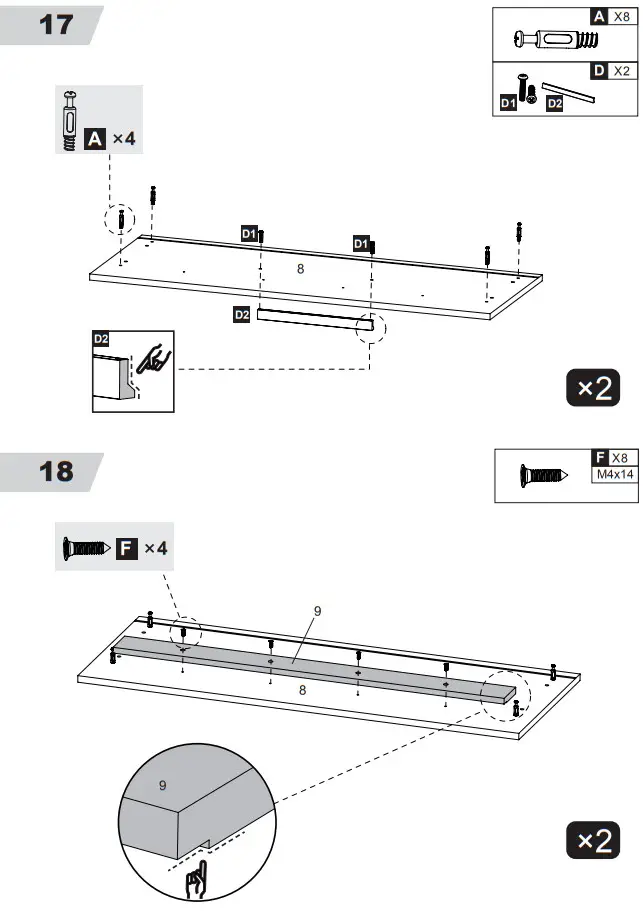 17

A X8

D X2

D1 D2

A ×4

D1 D1

8

D2

D2

×2

18

F X8
M4x14

F ×4

9

8

9

×2