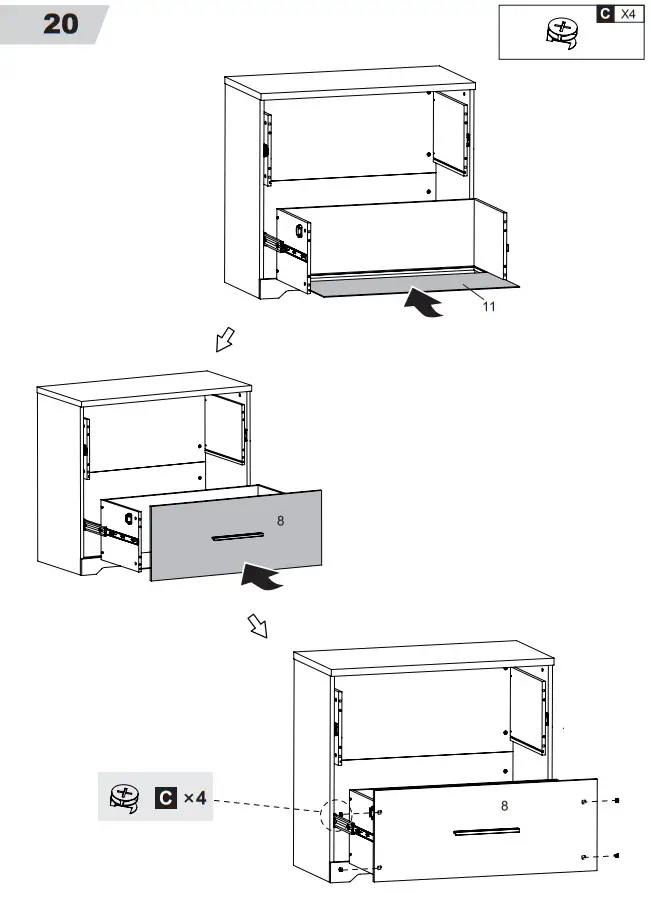 20

C X4

11

8

C ×4

8