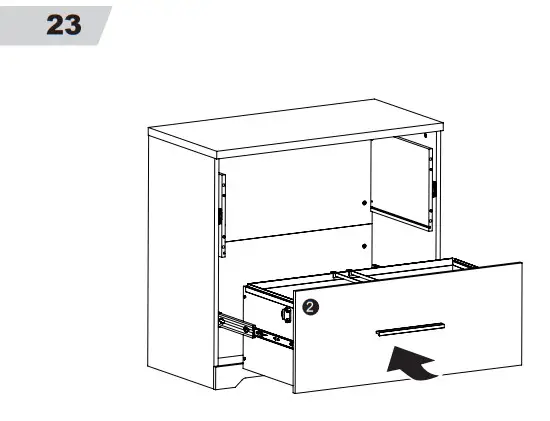 23

2