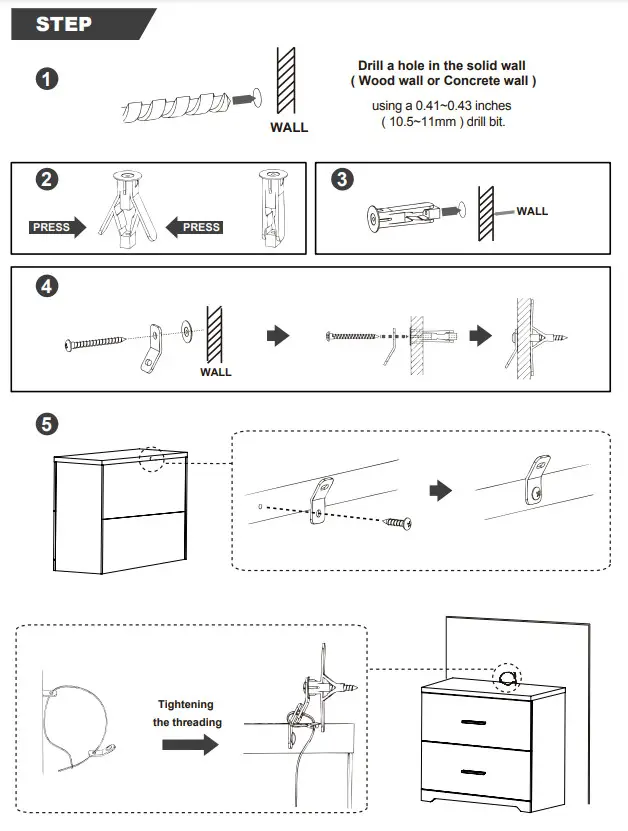 STEP

1

WALL

Drill a hole in the solid wall
( Wood wall or Concrete wall )
using a 0.41~0.43 inches
( 10.5~11mm ) drill bit.

2

PRESS

PRESS

3

WALL

4

WALL

5

Tightening
the threading