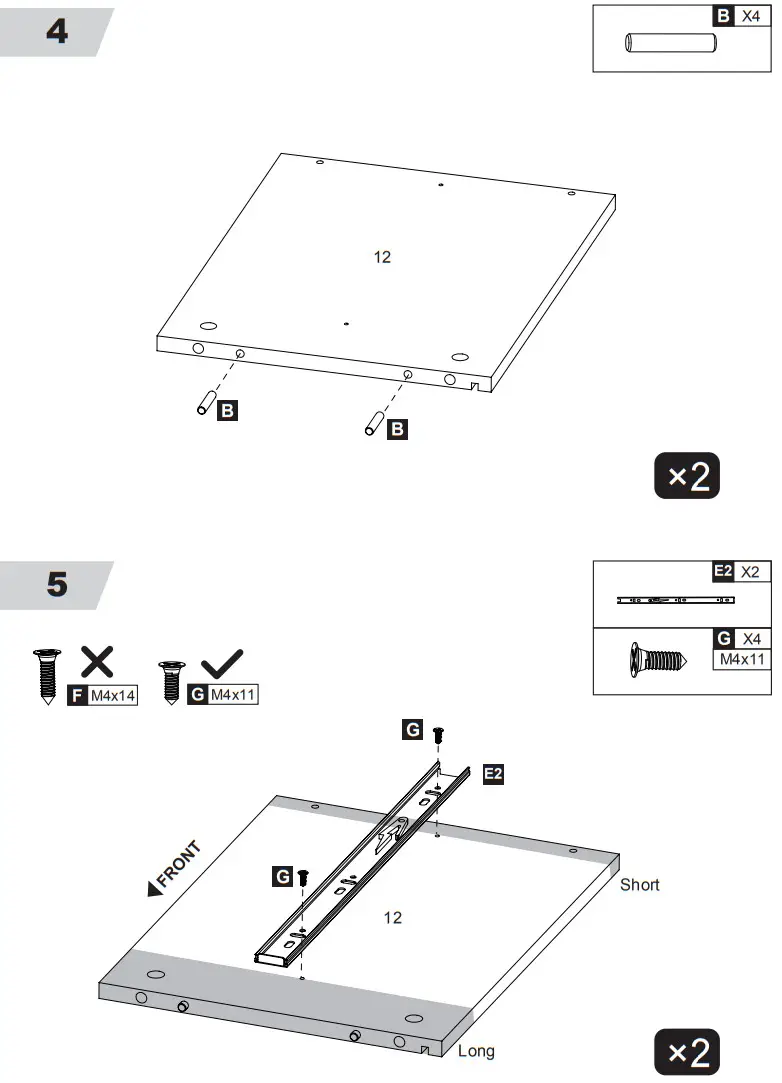 4

B X4

12

B

B

×2

5

E2 X2

G X4
M4x11

F M4x14

G M4x11

G

E2

FRONT

G

12

Short

Long

×2