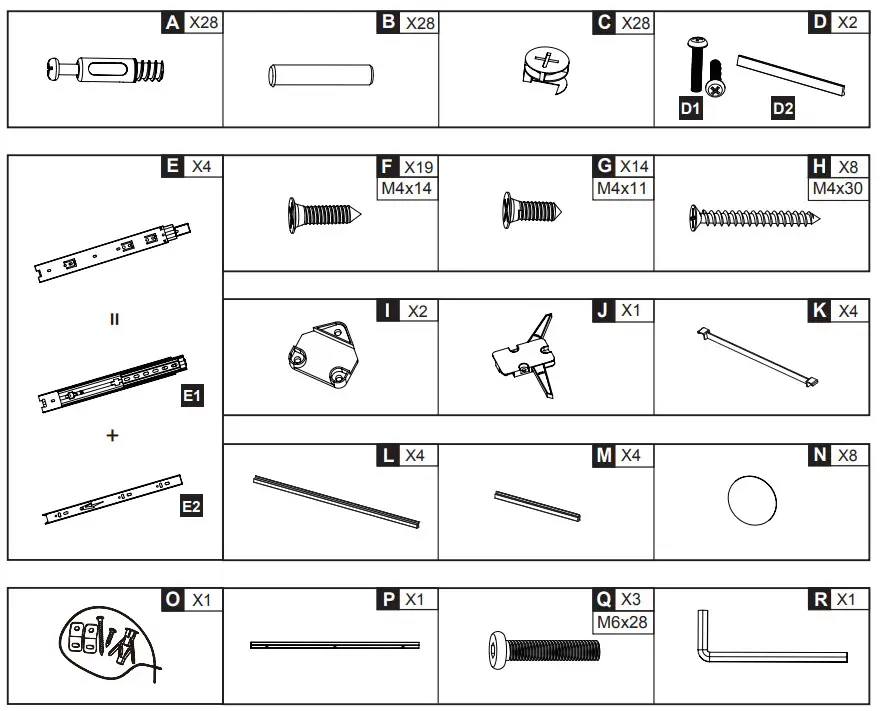 A X28

B X28

C X28

D X2

D1

D2

E X4

=

E1

+

E2

F X19
M4x14

G X14
M4x11

H X8
M4x30

I X2

J X1

K X4

L X4

M X4

N X8

O X1

P X1

Q X3
M6x28

R X1