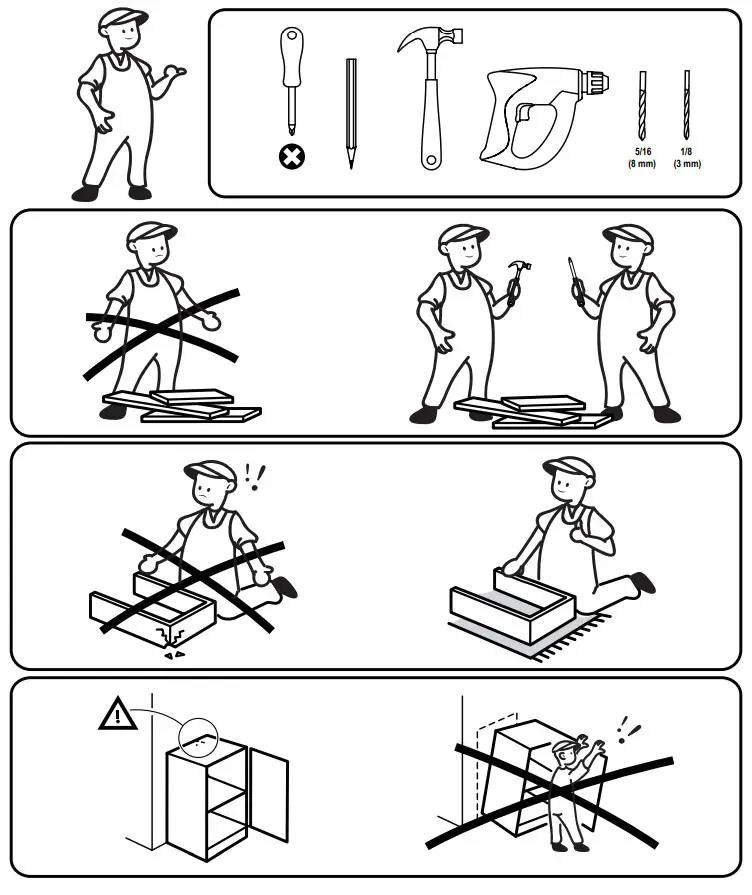 5/16 (8 mm)
1/8 (3 mm)