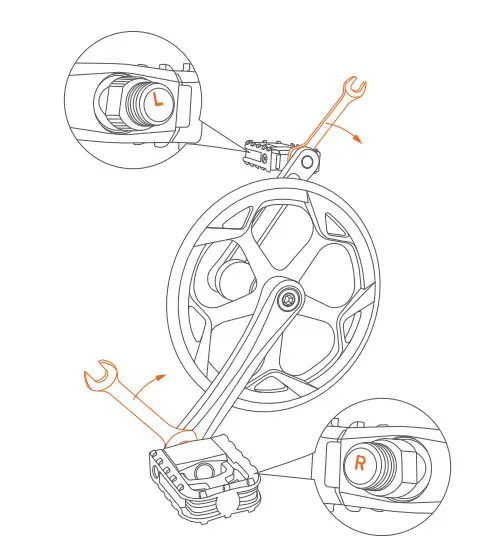 L

R