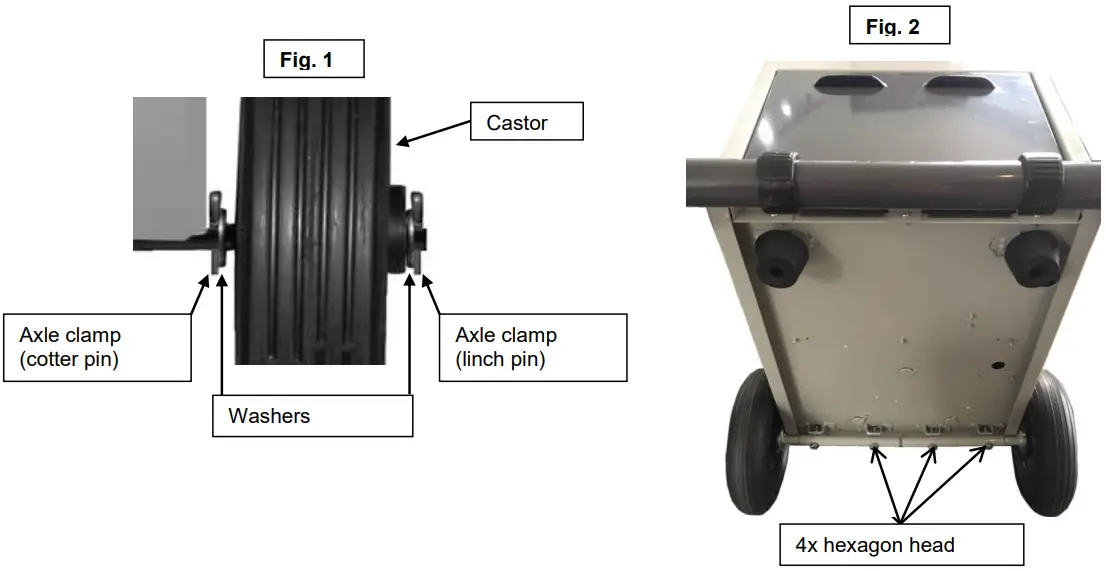 Fig. 1

Castor

Axle clamp (cotter pin)

Axle clamp (linch pin)

Washers

Fig. 2

4x hexagon head