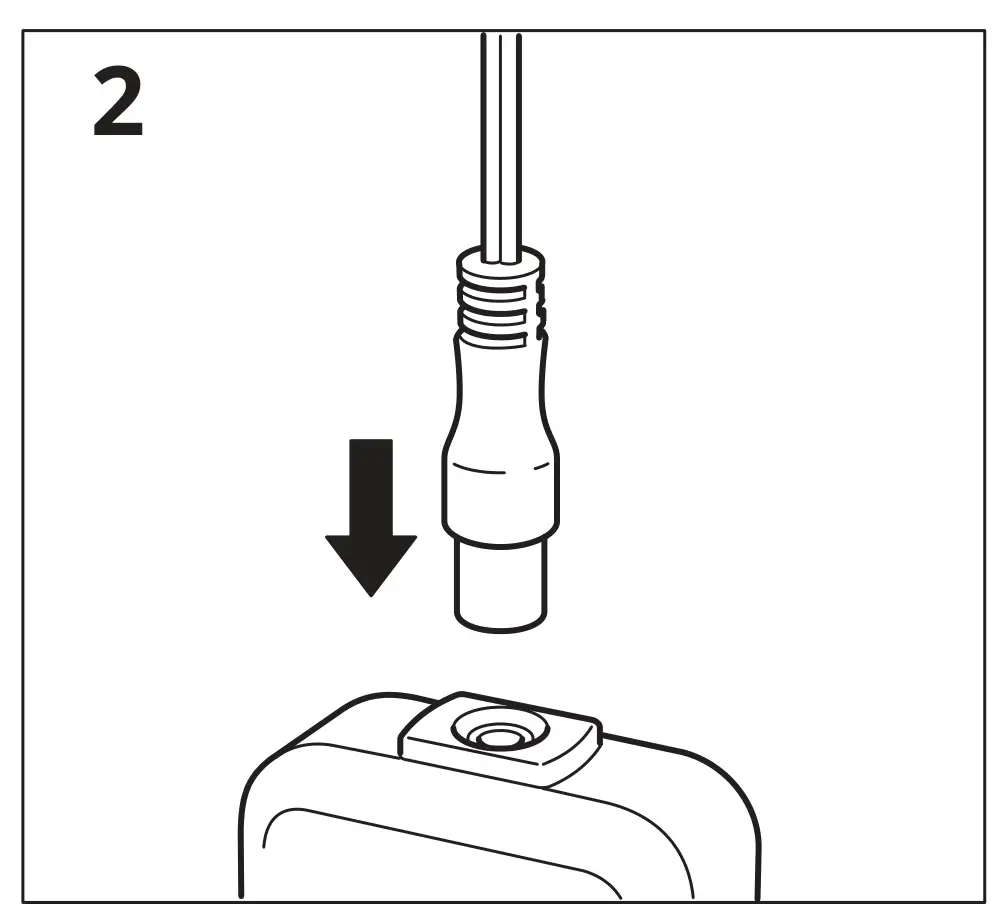 2