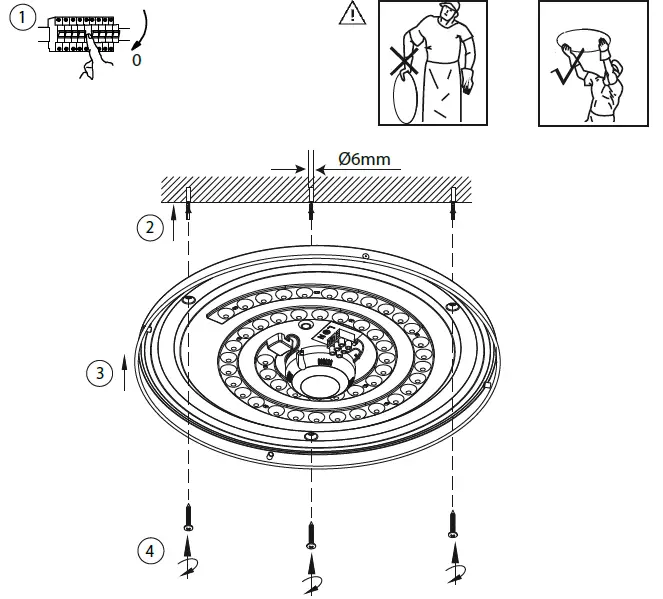 1
0
Ø6mm
2
3
4