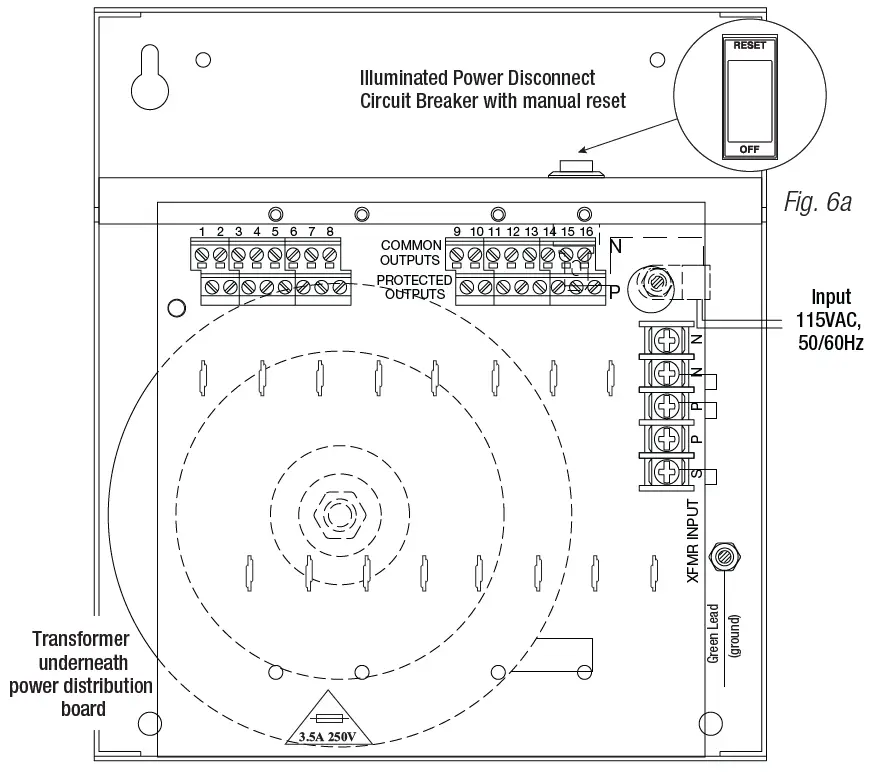 Illuminated Power Disconnect
Circuit Breaker with manual reset

RESET
OFF

Fig. 6a

1 2 3 4 5 6 7 8

COMMON OUTPUTS

PROTECTED OUTPUTS

9 10 11 12 13 14 15 16

N

P

Input
115VAC,
50/60Hz

N
N
P
P
S

XFMR INPUT

Green Lead
(ground)

Transformer underneath power distribution board

3.5A 250V