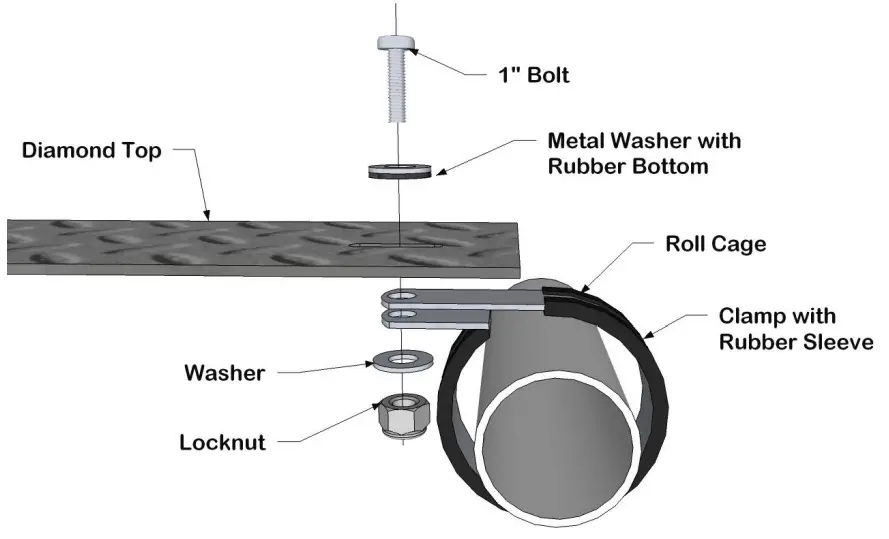 1" Bolt

Diamond Top

Metal Washer with Rubber Bottom

Roll Cage

Clamp with Rubber Sleeve

Washer

Locknut