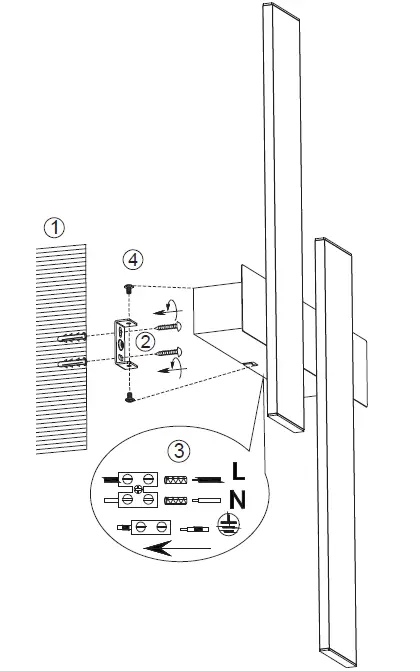 ①
④
②
③
L
N