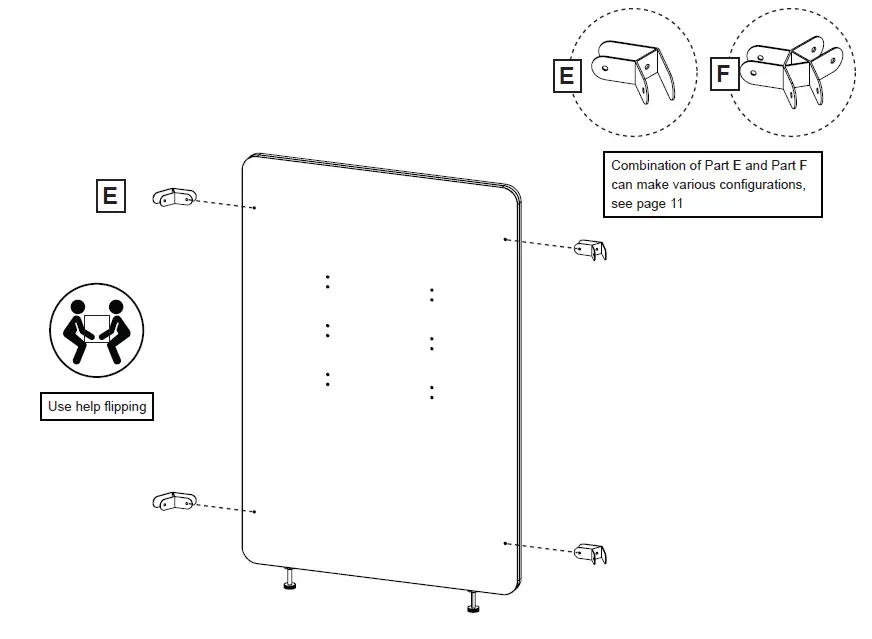 E

F

Combination of Part E and Part F can make various configurations, see page 11

E

Use help flipping