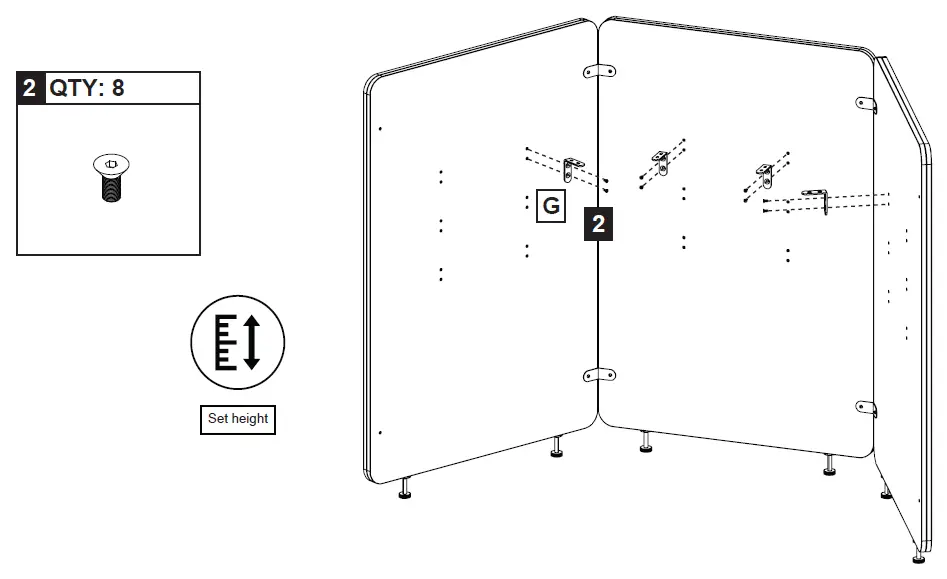 2 QTY: 8

Set height

G

2