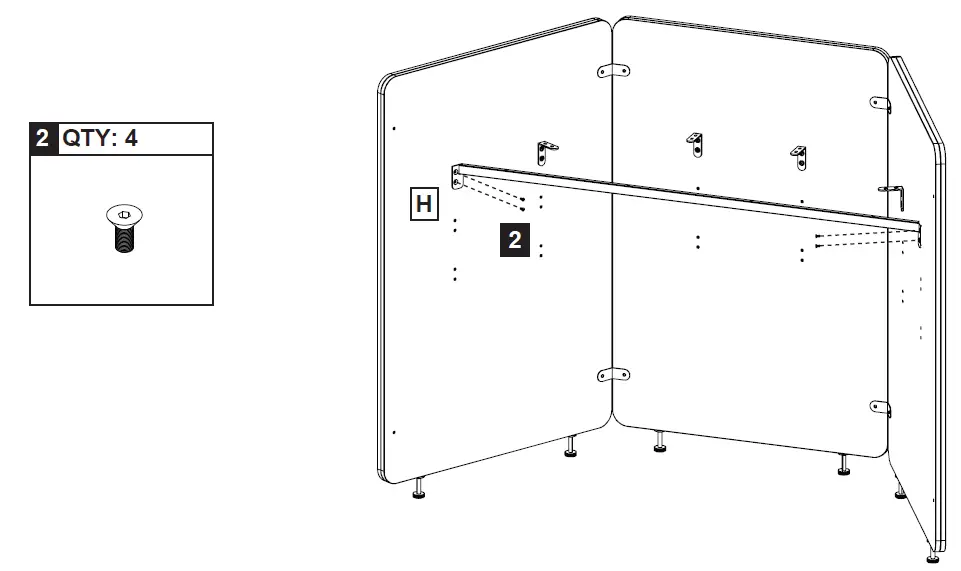 2 QTY: 4

H

2