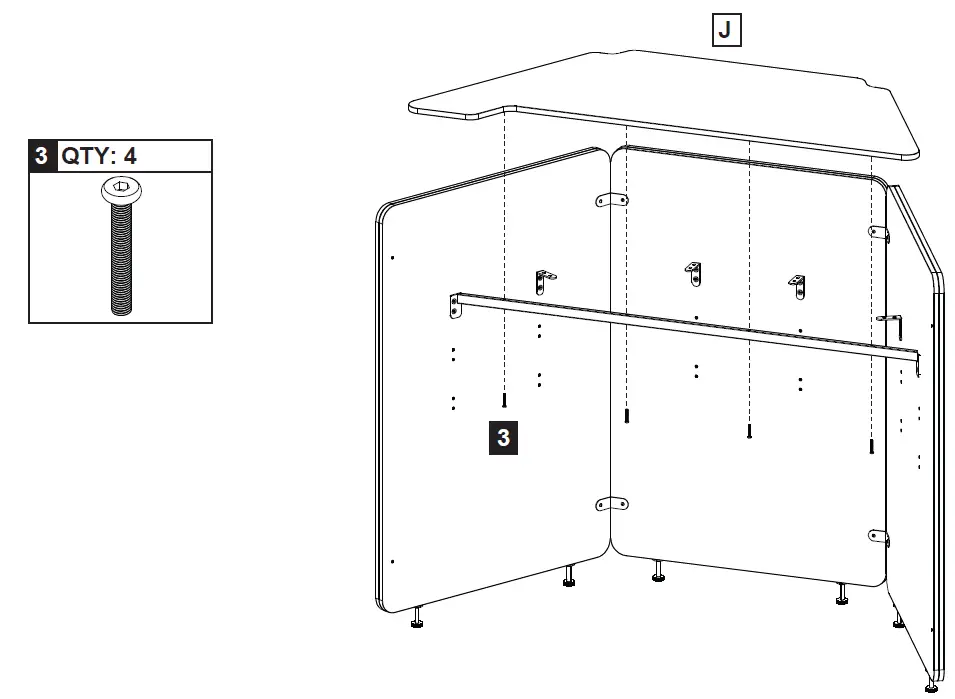 3 QTY: 4

J

3