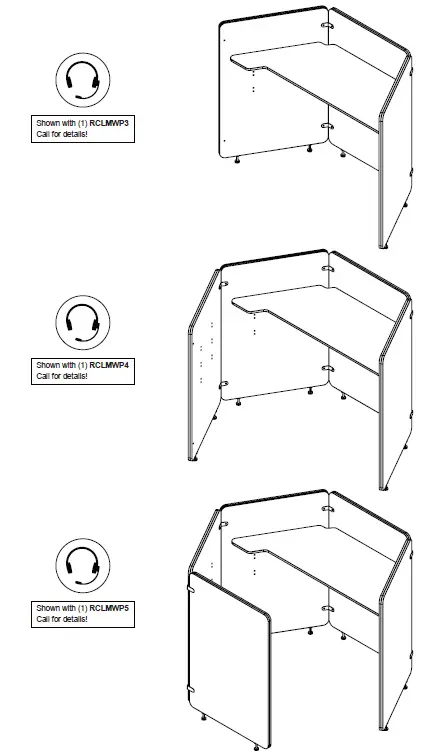 Shown with (1) RCLMWP3
Call for details!

Shown with (1) RCLMWP4
Call for details!

Shown with (1) RCLMWP5
Call for details!