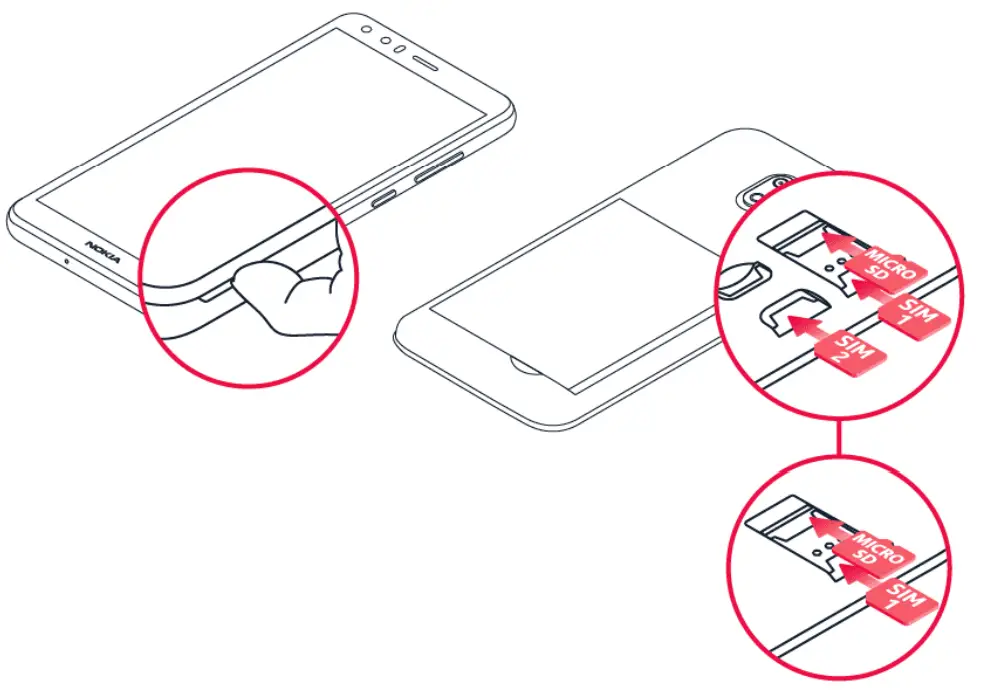 NOKIA

MICRO SD

SIM 1

SIM 2

MICRO SD

SIM 1