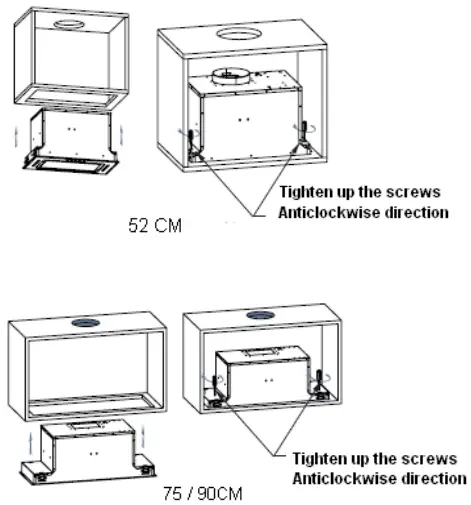 Tighten up the screws
Anticlockwise direction

52 CM

Tighten up the screws
Anticlockwise direction

75 / 90CM