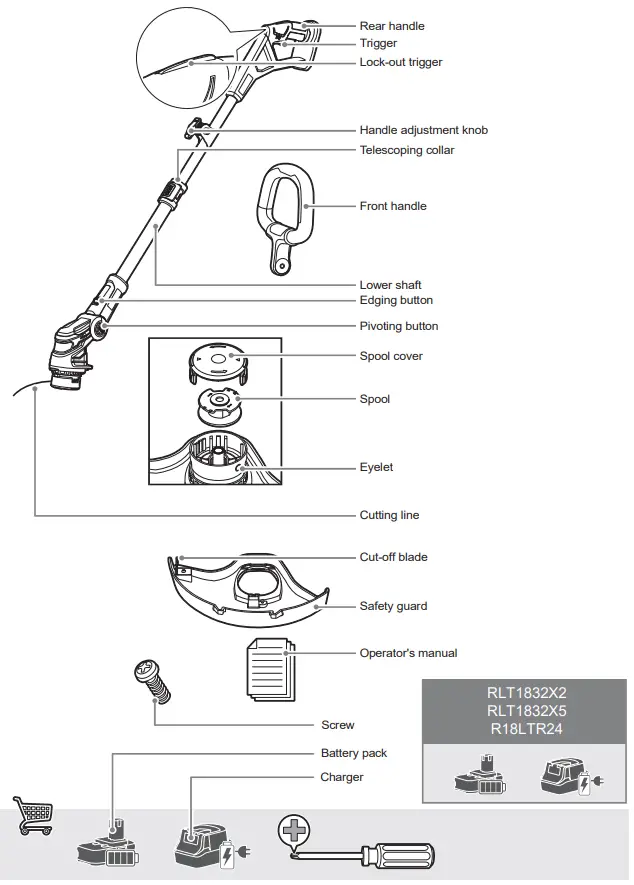 Rear handle
Trigger
Lock-out trigger
Handle adjustment knob
Telescoping collar
Front handle
Lower shaft
Edging button
Pivoting button
Spool cover
Spool
Eyelet
Cutting line
Cut-off blade
Safety guard
Operator's manual
Screw
Battery pack
Charger

RLT1832X2
RLT1832X5
R18LTR24