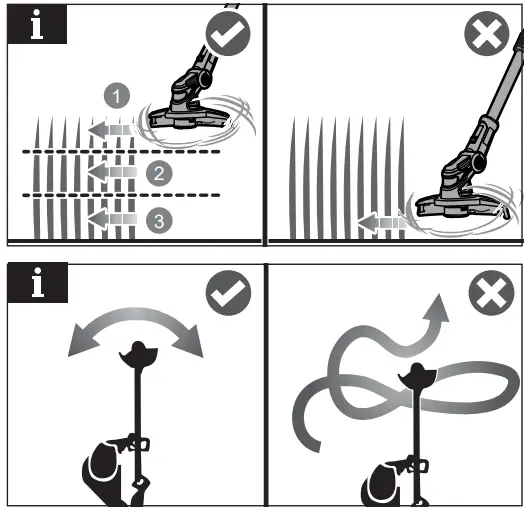 i

1

2

3

i