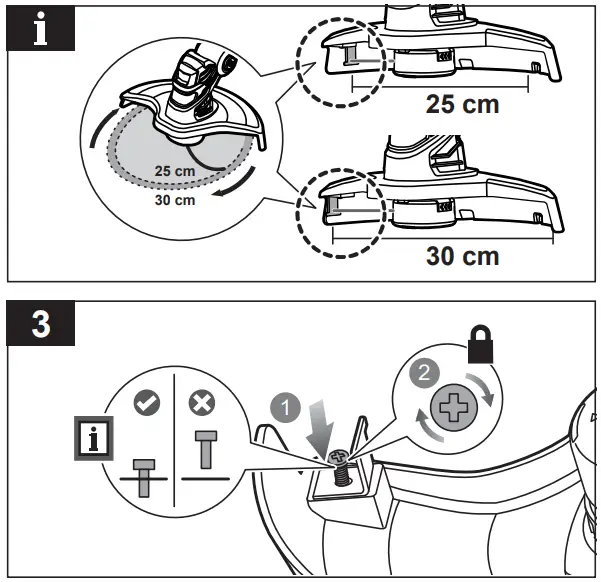 i

25 cm
30 cm

25 cm

30 cm

3

i

1

2