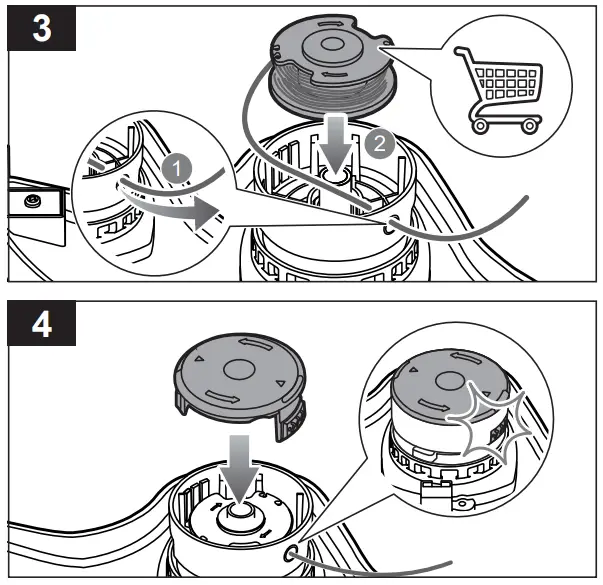 3

1

2

4