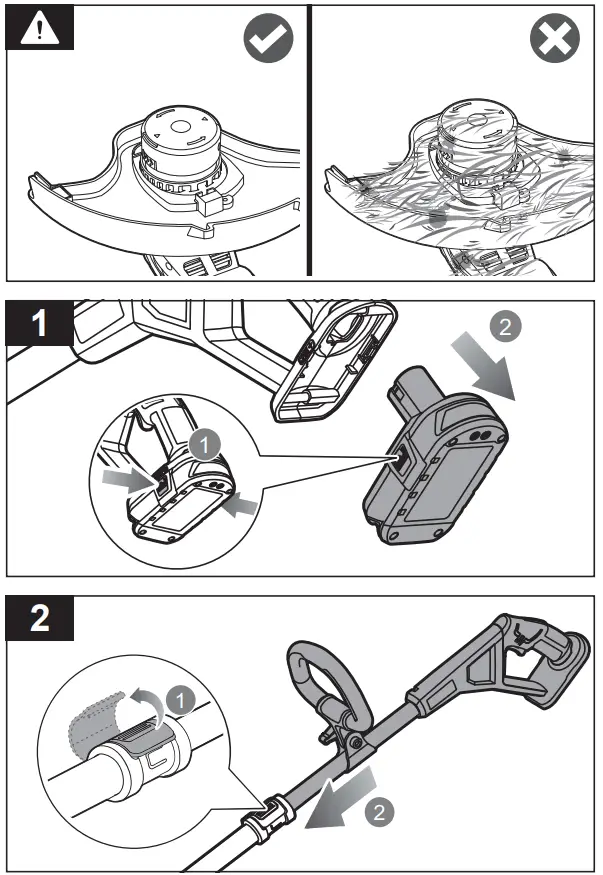 1

2

1

2

1

2