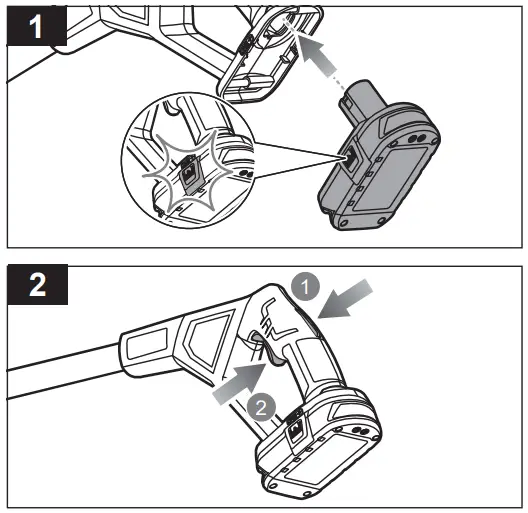 1

2

1

2